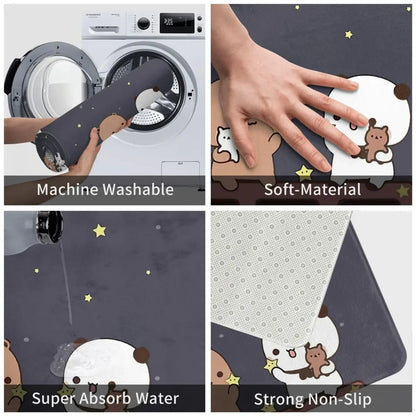 Machine Washable

Soft-Material

Super Absorb Water

Strong Non-Slip